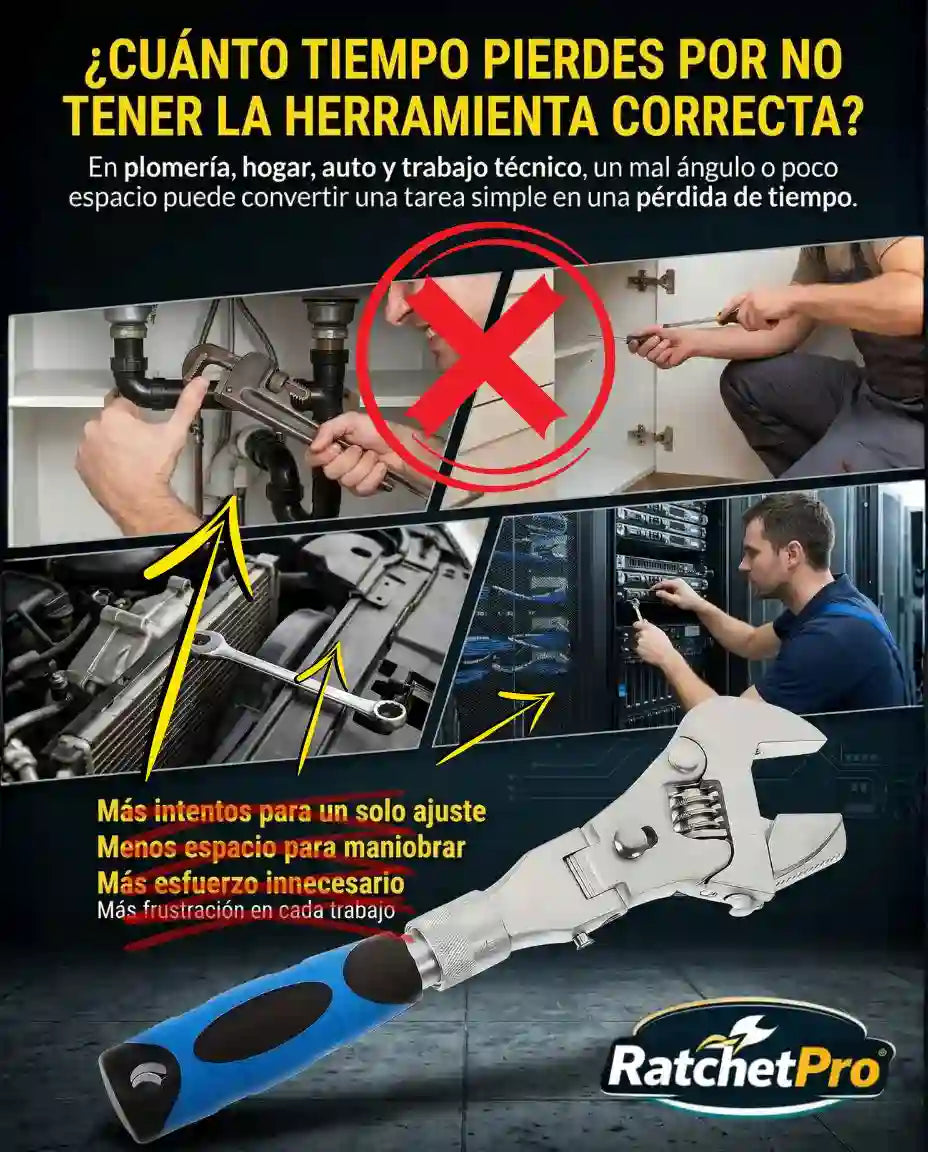 ¿CUÁNTO TIEMPO PIERDES POR NO TENER LA HERRAMIENTA CORRECTA?

En plomería, hogar, auto y trabajo técnico, un mal ángulo o poco espacio puede convertir una tarea simple en una pérdida de tiempo.

Más intentos para un solo ajuste
Menos espacio para maniobrar
Más esfuerzo innecesario
Más frustración en cada trabajo

RatchetPro®